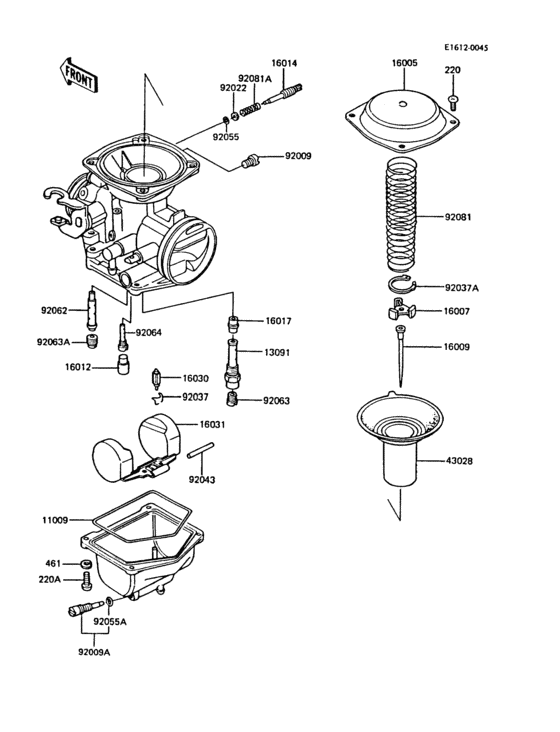 E1612-0045

FRONT

16014
92081A
92022
92055
92009
16005
220
92081
92037A
16007
16009
43028
92062
92063A
92064
16012
16017
13091
16030
92037
92063
16031
92043
11009
461
220A
92055A
92009A