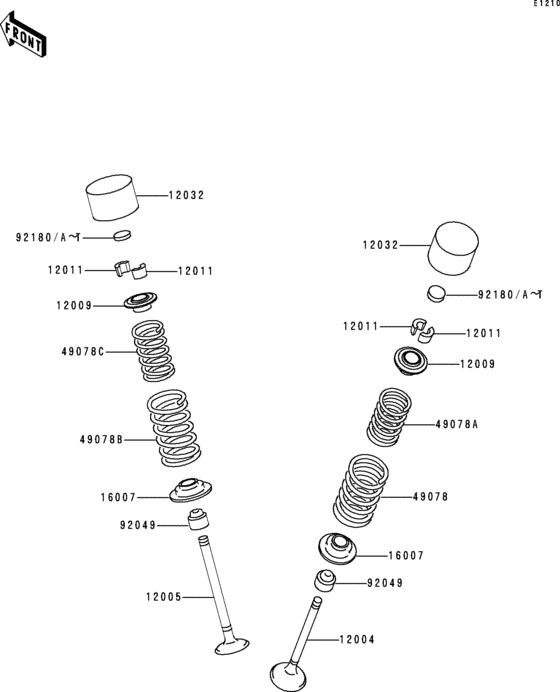 E1210

FRONT

12032

92180/A~T

12011

12011

12009

49078C

49078B

16007

92049

12005

12032

92180/A~T

12011

12011

12009

49078A

49078

16007

92049

12004