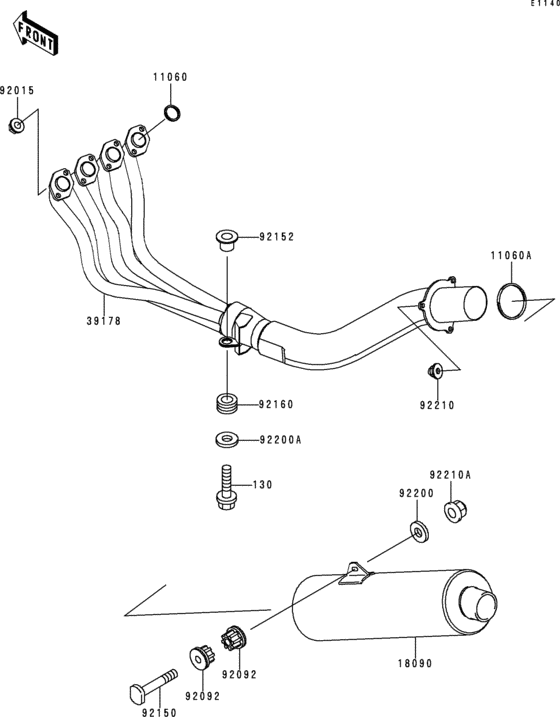 E1140

FRONT

92015

11060

92152

11060A

39178

92210

92160

92200A

130

92210A

92200

18090

92092

92092

92150