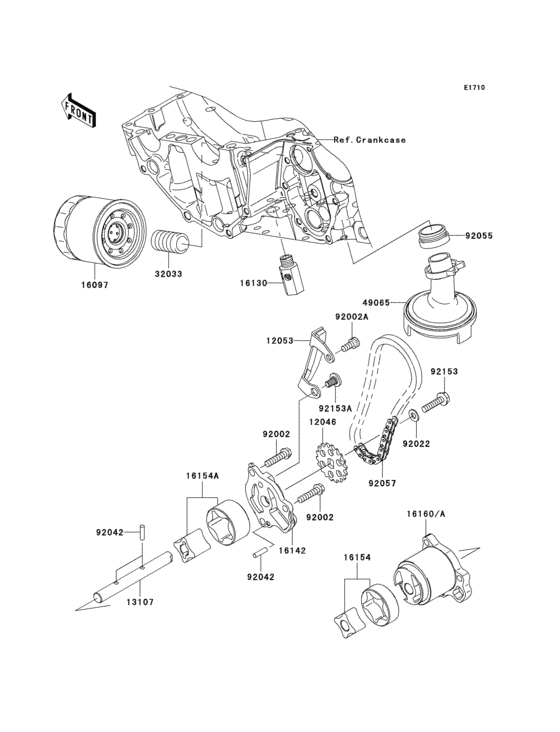 E1710

FRONT

Ref. Crankcase

92055

16097

32033

16130

49065

92002A

12053

92153

92153A

12046

92002

92022

92057

16154A

92002

16160/A

92042

16142

16154

92042

13107