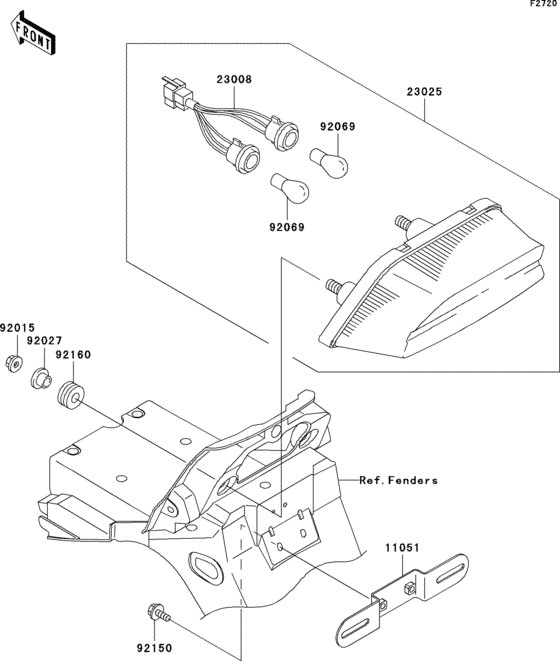 F2720

FRONT

23008

23025

92069

92069

92015

92027

92160

Ref. Fenders

11051

92150