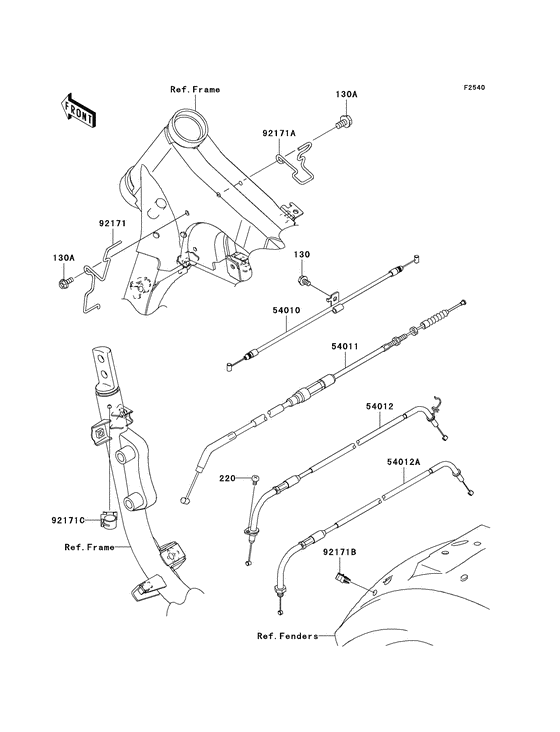 F2540

FRONT

Ref.Frame

130A

92171A

92171

130A

130

54010

54011

54012

54012A

220

92171C

Ref.Frame

92171B

Ref.Fenders