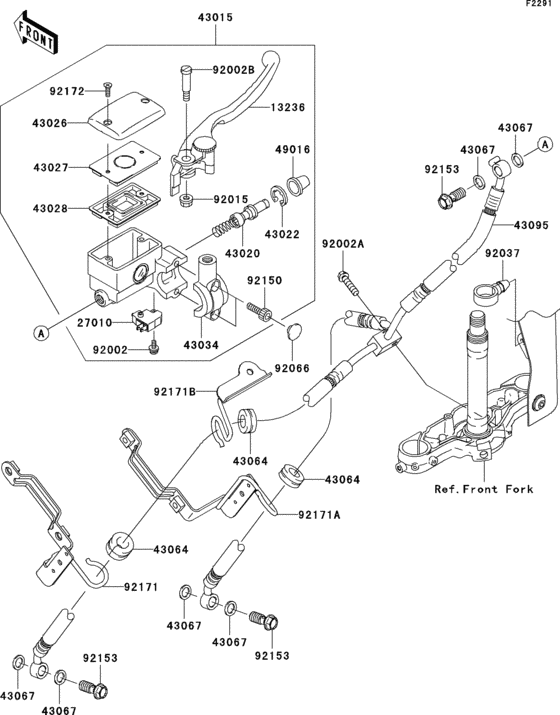 F2291

FRONT

43015
92002B
92172
13236
43026
43067
49016
43067
A
43027
92153
92015
43028
43022
43095
43020
92002A
92037
92150
A
27010
43034
92002
92066
92171B
43064
43064
Ref.Front Fork
92171A
43064
92171
43067
43067
92153
92153
43067
43067