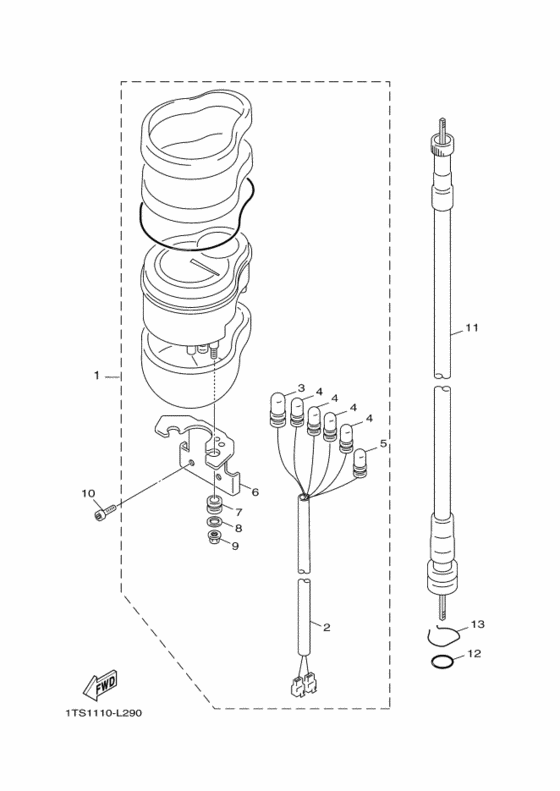 1
3
4
4
4
4
5
11
10
6
7
8
9
2
13
12
FWD
1TS1110-L290