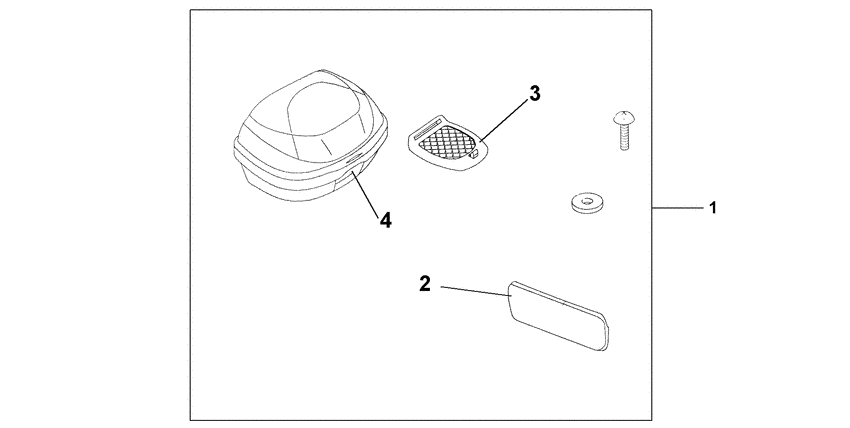 3
4
1
2