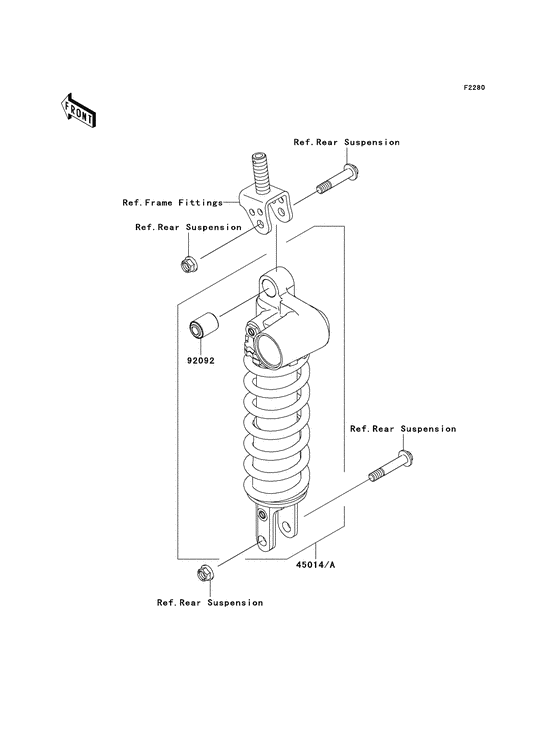 F2280

FRONT

Ref.Rear Suspension

Ref.Frame Fittings

Ref.Rear Suspension

92092

Ref.Rear Suspension

45014/A

Ref.Rear Suspension