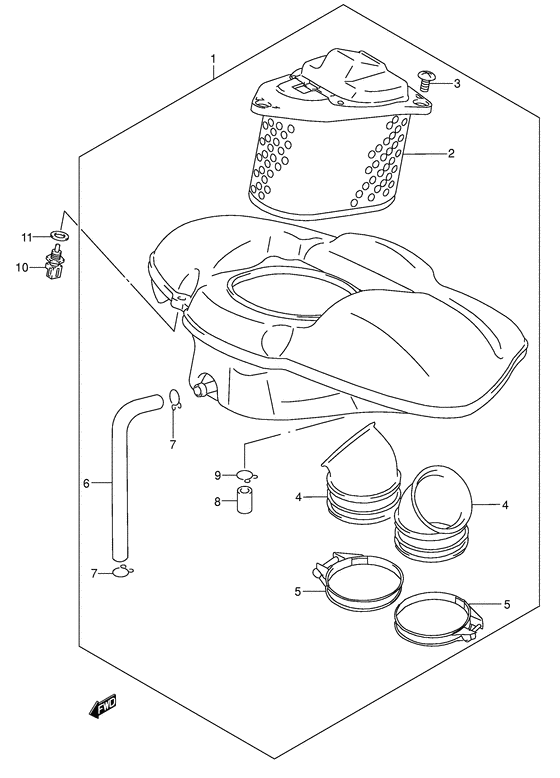 1
3
2
11
10
7
6
9
8
4
4
7
5
5
FWD