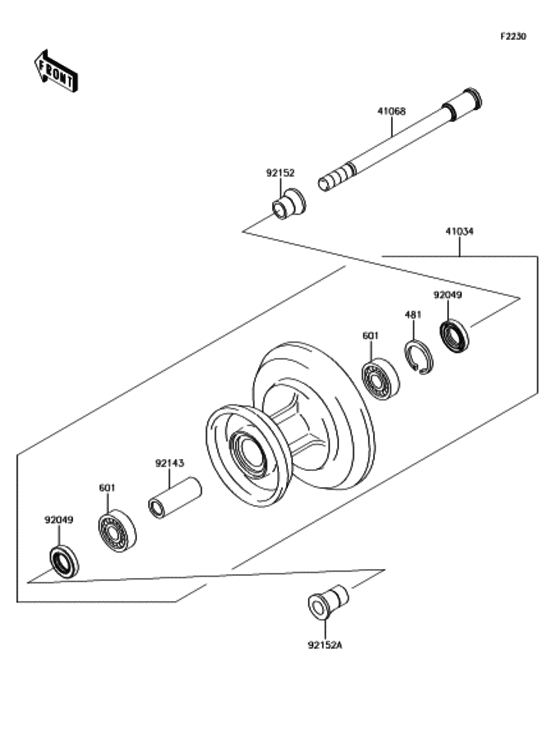 F2230

FRONT

41068

92152

41034

92049

481

601

92143

601

92049

92152A