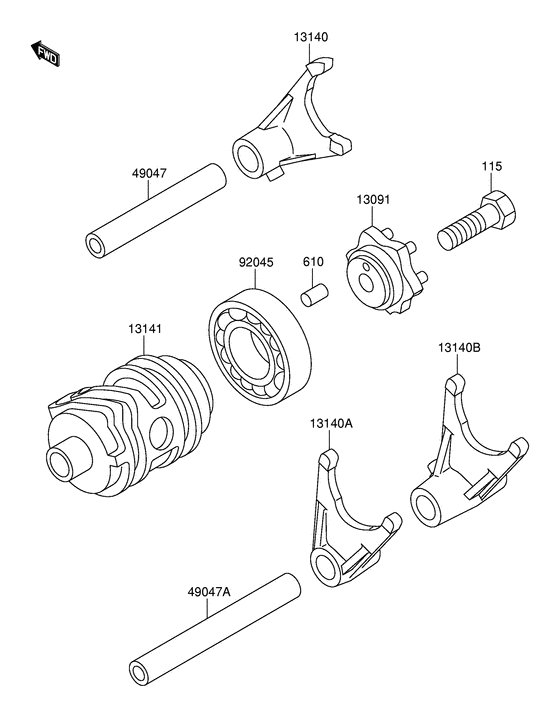 FWD

13140

49047

115

13091

92045

610

13141

13140B

13140A

49047A