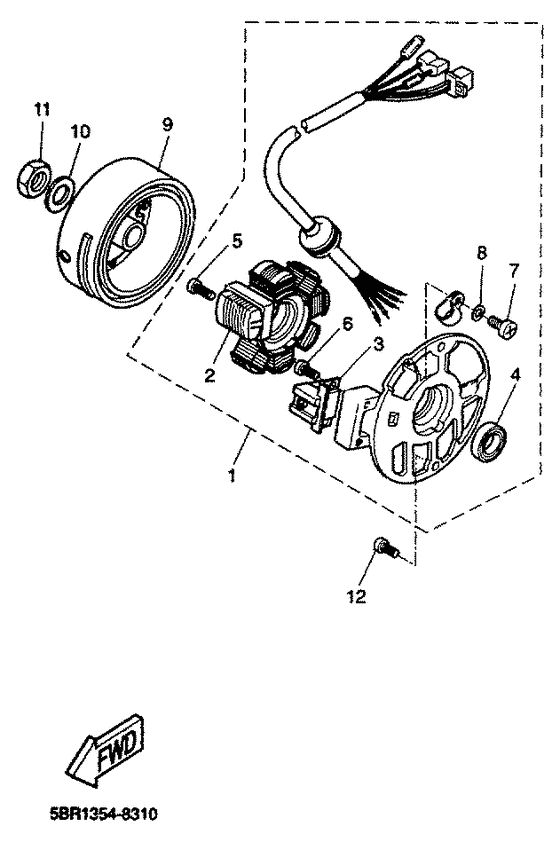 11
10
9
5
8
7
6
3
2
4
1
12
FWD
5BR1354-8310