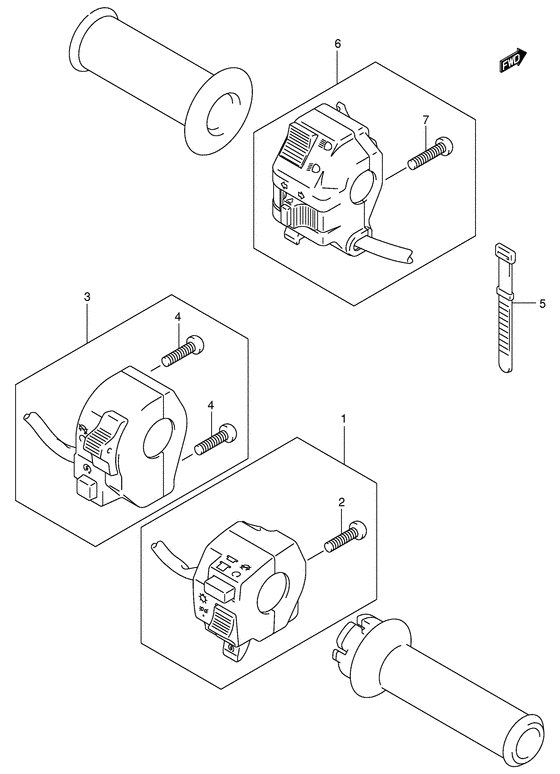 6
FWD
7
5
3
4
4
1
2