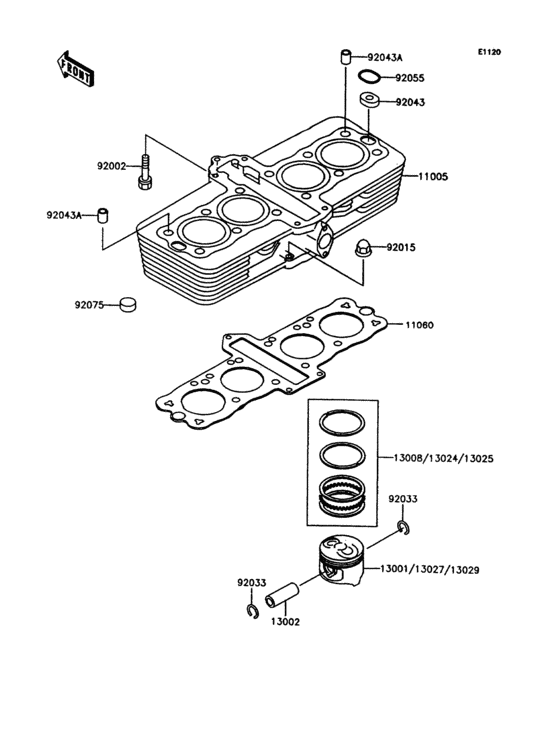 FRONT

E1120

92043A

92055

92043

92002

11005

92043A

92015

92075

11060

13008/13024/13025

92033

13001/13027/13029

92033

13002