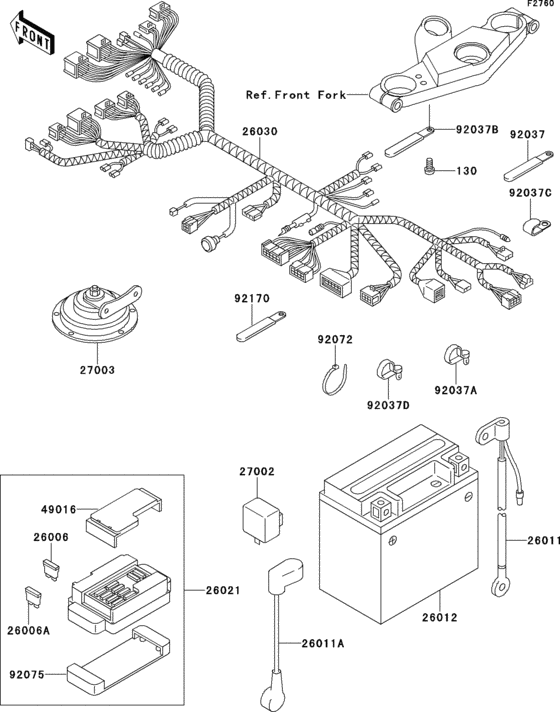 F2760

FRONT

Ref.Front Fork

26030

92037B

92037

130

92037C

92170

27003

92072

92037D

92037A

27002

49016

26006

26006A

26021

92075

26011A

26012

26011