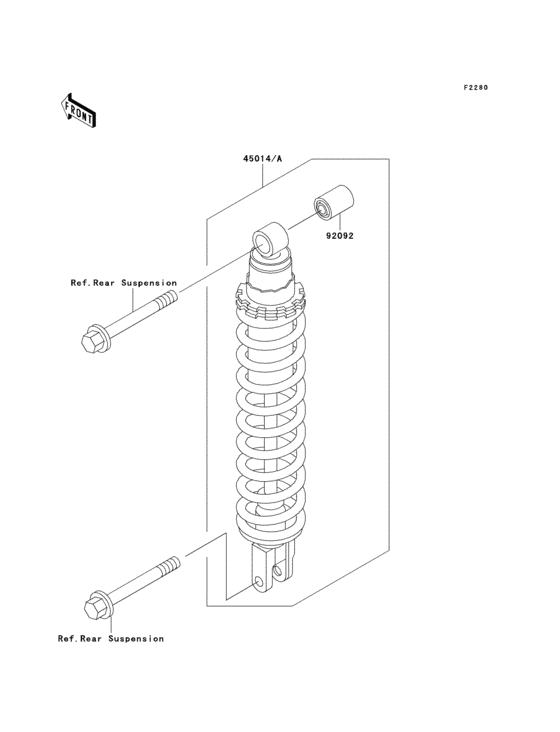 F2280

FRONT

45014/A

92092

Ref.Rear Suspension

Ref.Rear Suspension