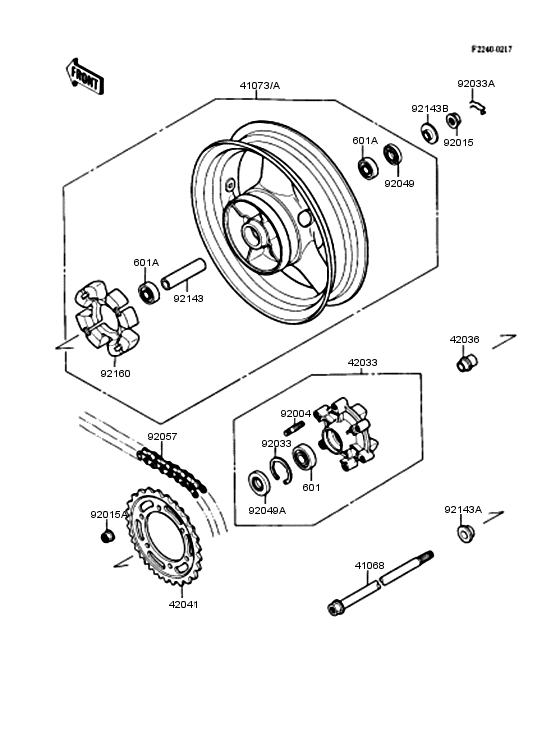 F2240-0217

FRONT

41073/A

92033A

92143B

92015

601A

92049

601A

92143

92160

42036

42033

92004

92033

601

92049A

92057

92015A

42041

92143A

41068