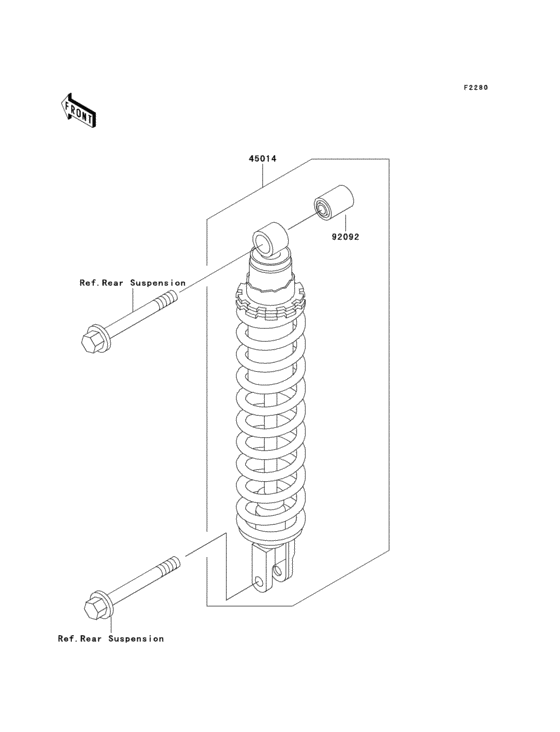 F2280

FRONT

45014

92092

Ref.Rear Suspension

Ref.Rear Suspension