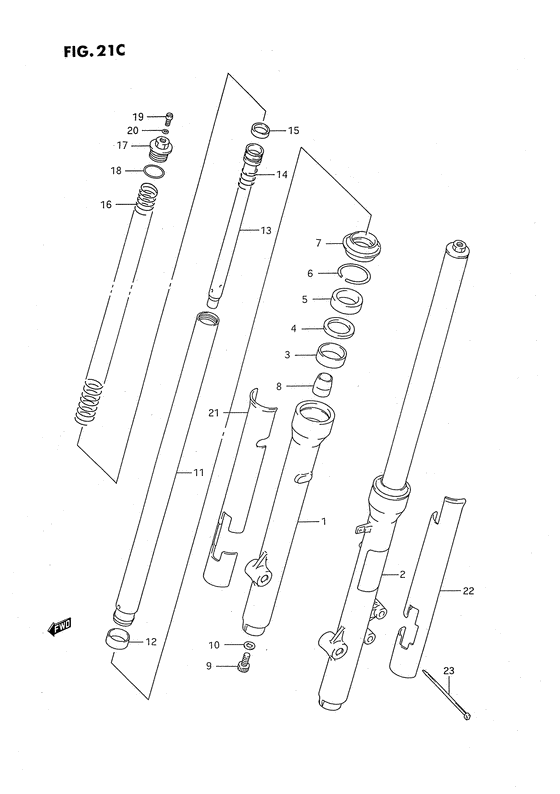 FIG. 21C

19
20
17
18
16
15
14
13
7
6
5
4
3
8
21
11
1
2
22
FWD
12
10
9
23