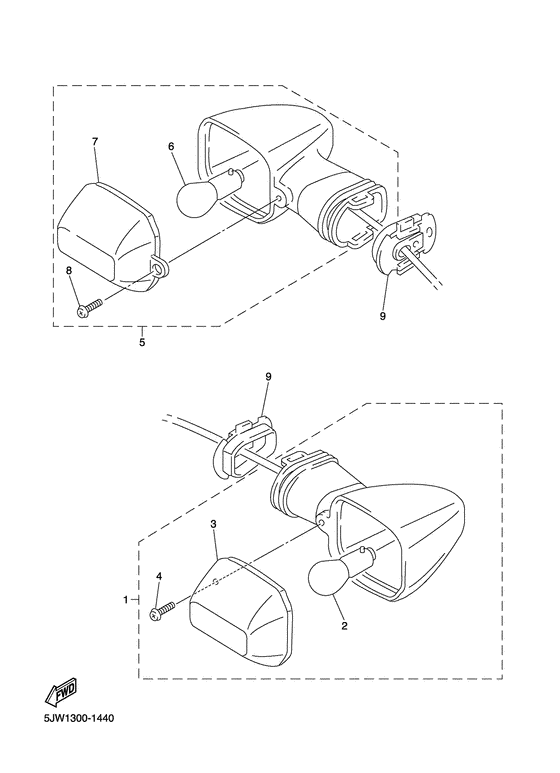 7
6
8
9
5
9
3
4
1
2
FWD
5JW1300-1440