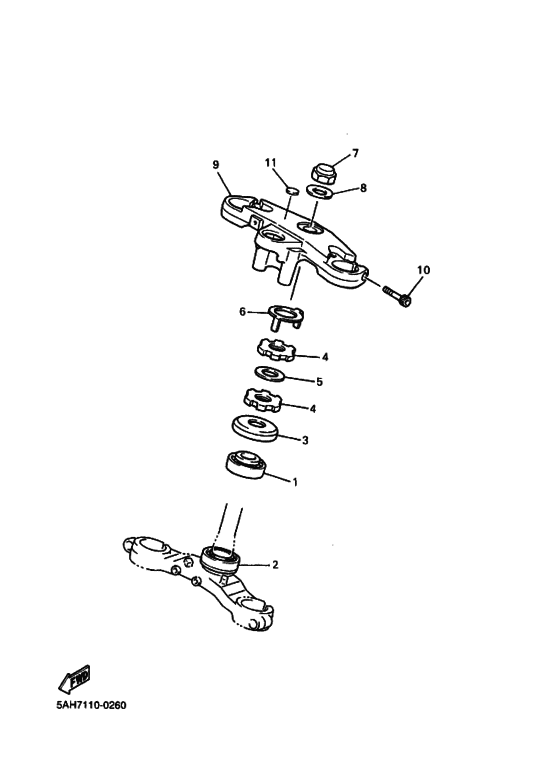 9
11
7
8
10
6
4
5
4
3
1
2
FWD
5AH7110-0260