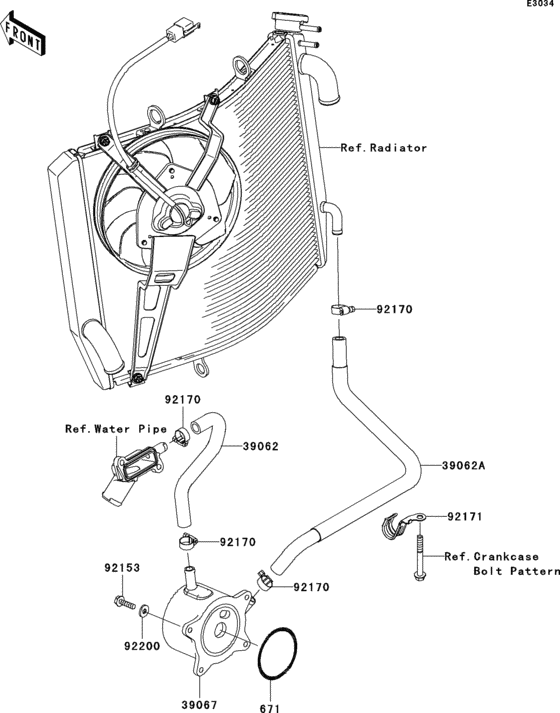 E3034

FRONT

Ref.Radiator

92170

92170

Ref.Water Pipe

39062

39062A

92171

92170

Ref.Crankcase Bolt Pattern

92153

92170

92200

39067

671