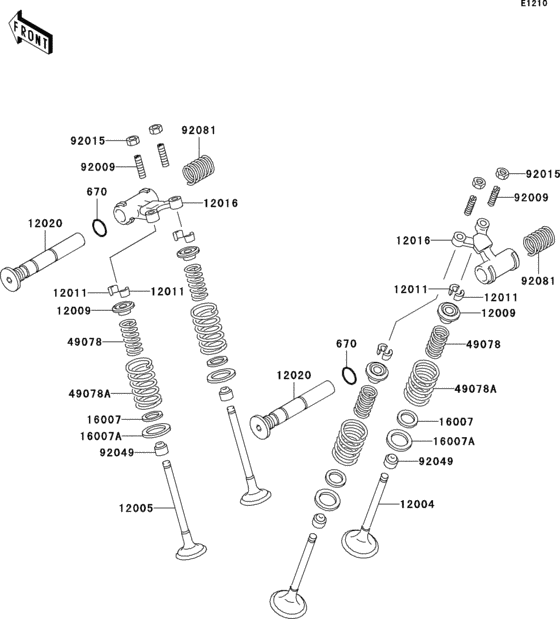 E1210

FRONT

92015
92081
92009
670
12016
12020
12011
12011
12009
49078
49078A
16007
16007A
92049
12005

92015
92009
12016
92081
12011
12011
12009
670
49078
12020
49078A
16007
16007A
92049
12004