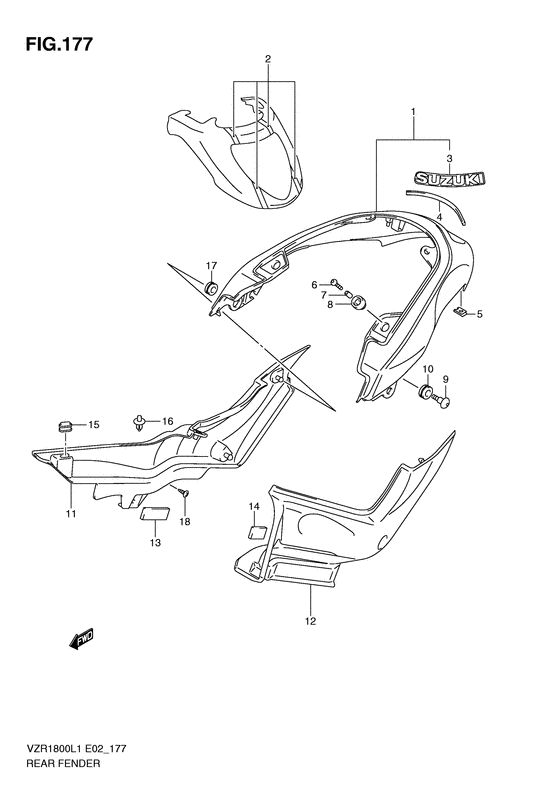 FIG.177

2

1

3

SUZUKI

4

17

6

7

8

5

10

9

15

16

11

18

13

14

12

FWD

VZR1800L1 E02_177
REAR FENDER