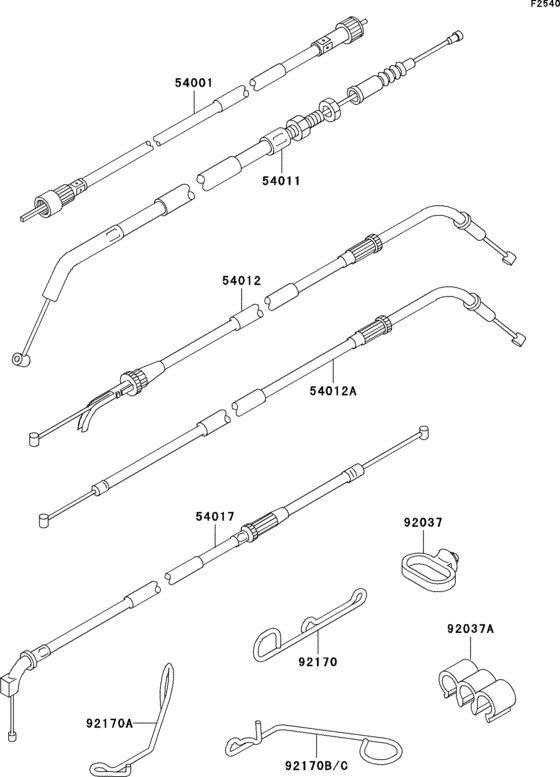 F2540

54001

54011

54012

54012A

54017

92037

92037A

92170

92170A

92170B/C