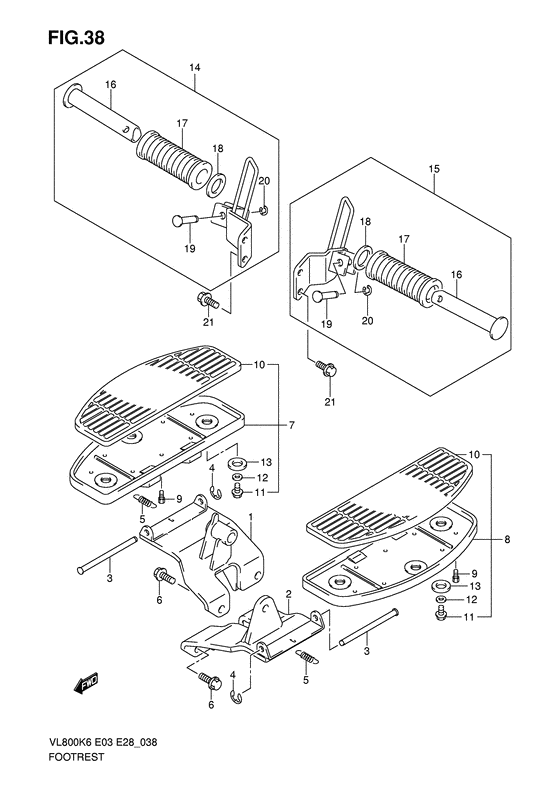 FIG.38

14
16
17
18
20
19
21

15
18
17
16
19
20
21

10
7
13
12
11
4
9
5
1
3
6

10
8
9
13
12
11
2
3
5
4
6

FWD

VL800K6 E03 E28_038
FOOTREST