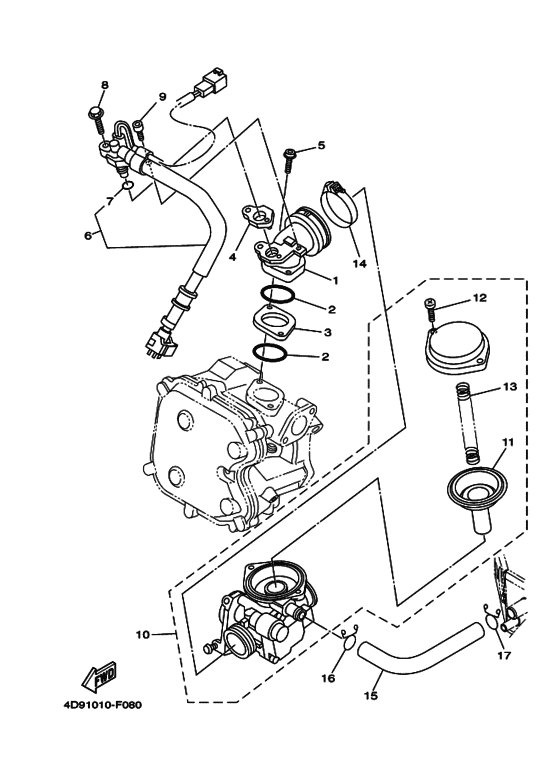 8
9
5
7
6
4
14
1
2
3
2
12
13
11
10
16
15
17
FWD
4D91010-F080