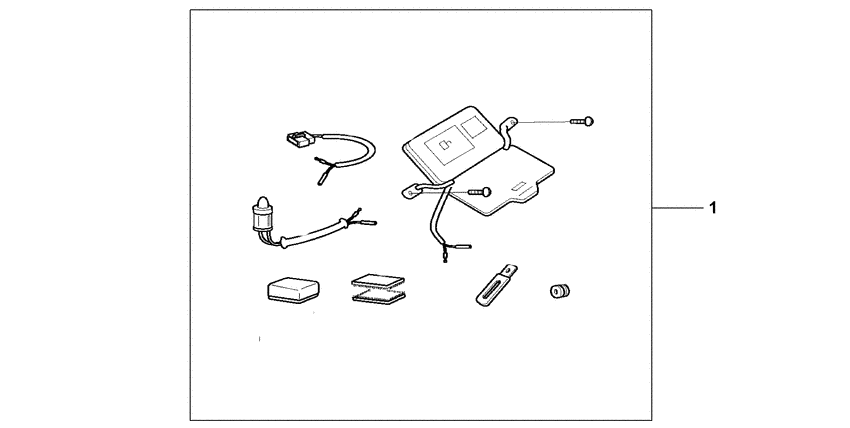 1