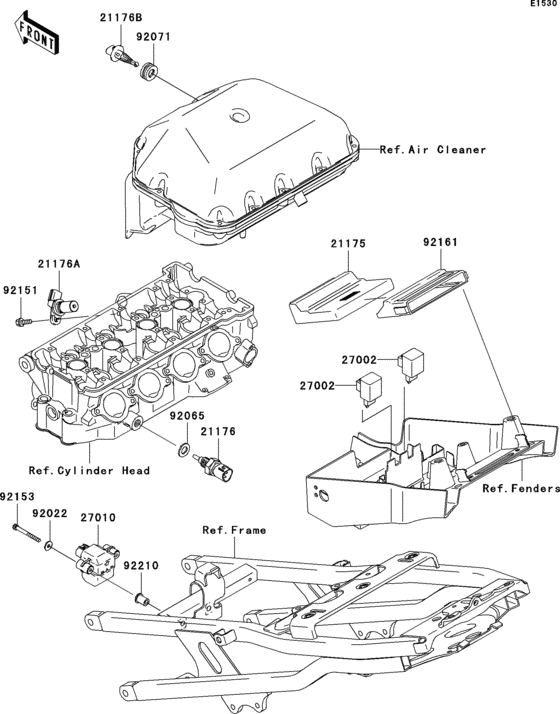 E1530

FRONT

21176B
92071
Ref.Air Cleaner
21175
92161
21176A
92151
27002
27002
92065
21176
Ref.Cylinder Head
Ref.Fenders
92153
92022
27010
Ref.Frame
92210