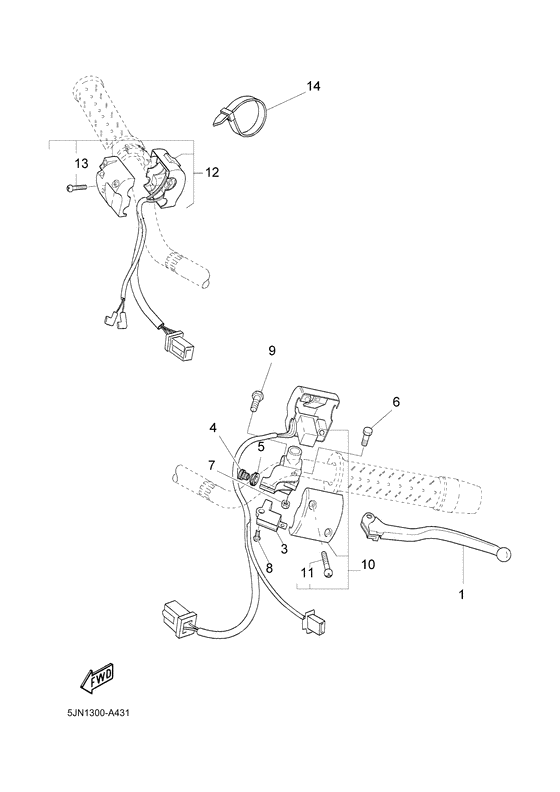 14
13
12
9
6
4
5
7
3
8
11
10
1
FWD
5JN1300-A431