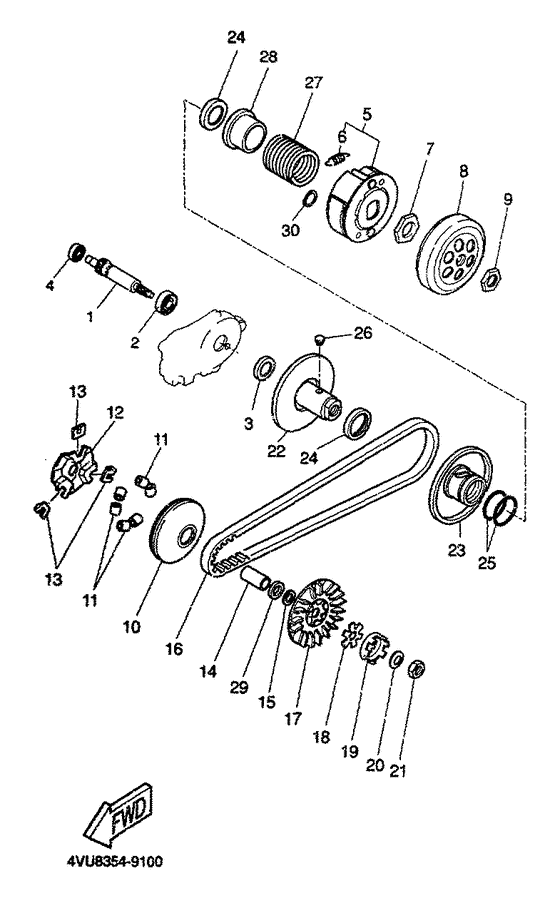 24
28
27
5
6
7
8
9
30
4
1
2
26
3
22
24
13
12
11
13
11
10
16
14
29
15
17
18
19
20
21
23
25
FWD
4VU8354-9100