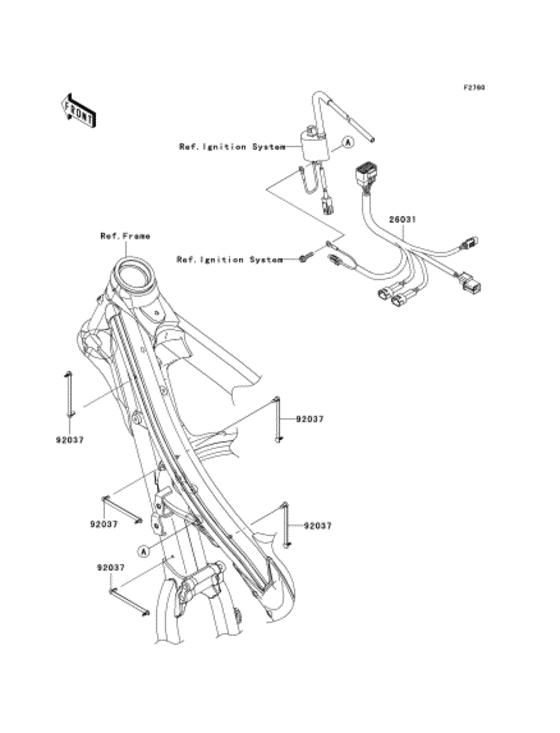 F2700

FRONT

Ref.Ignition System

A

26031

Ref.Frame

Ref.Ignition System

92037

92037

92037

92037

A

92037