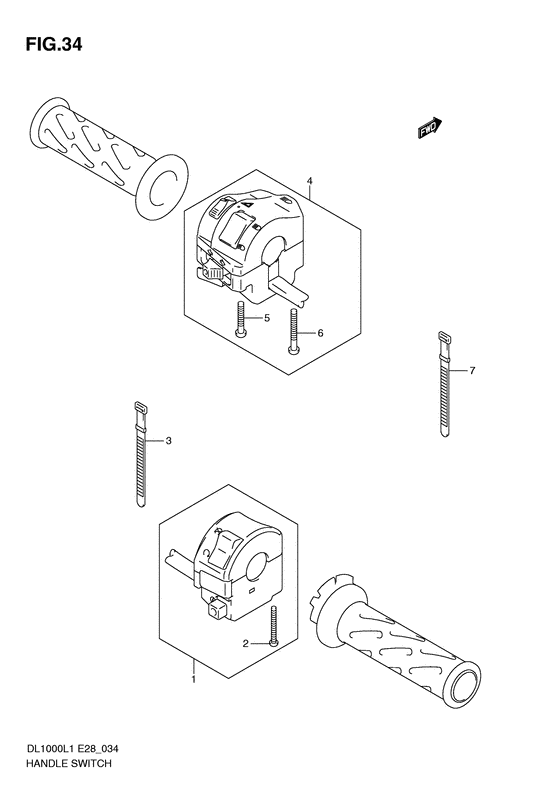 FIG.34

FWD

4

5

6

7

3

2

1

DL1000L1 E28_034
HANDLE SWITCH