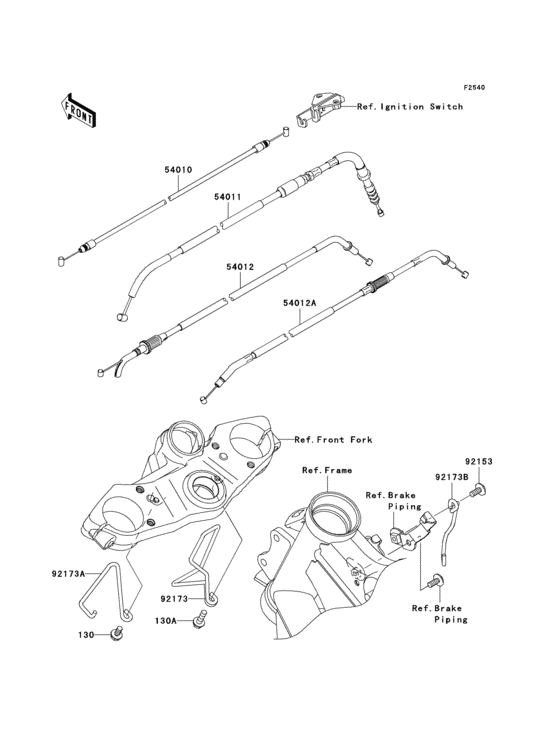 F2540

FRONT

Ref. Ignition Switch

54010

54011

54012

54012A

Ref. Front Fork

Ref. Frame

Ref. Brake Piping

92153

92173B

92173A

92173

130A

130

Ref. Brake Piping