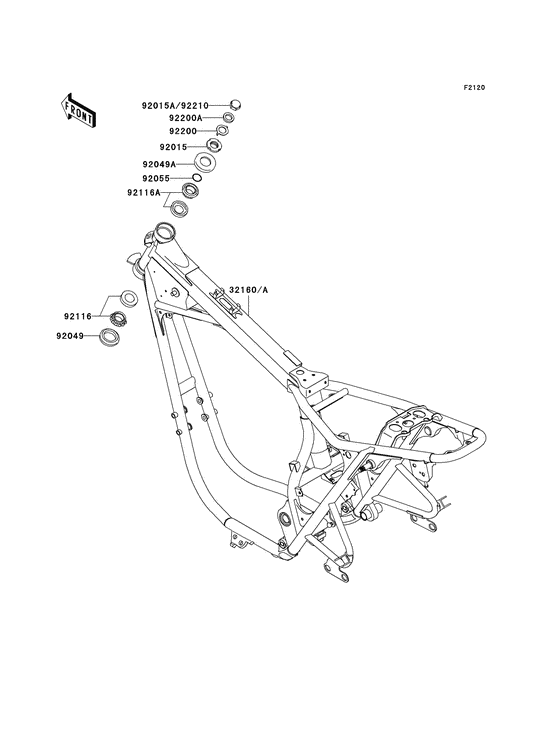 F2120

FRONT

92015A/92210
92200A
92200
92015
92049A
92055
92116A

32160/A

92116
92049