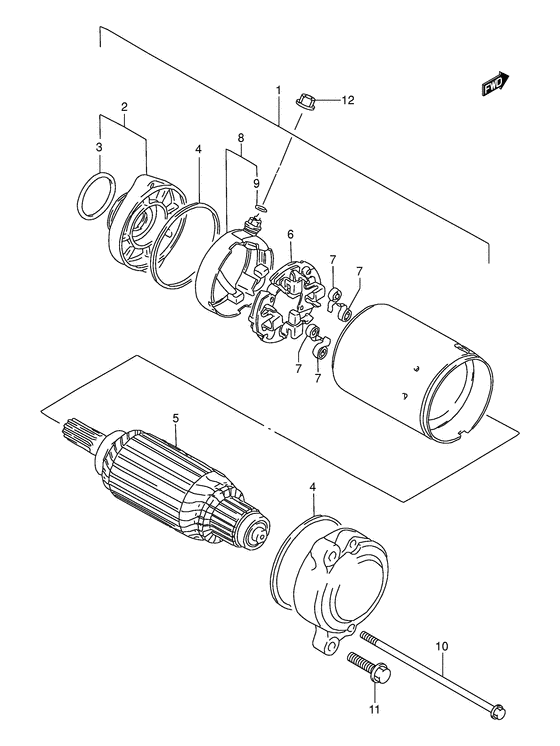 FWD
1
12
2
3
4
8
9
6
7
7
7
7
5
4
10
11