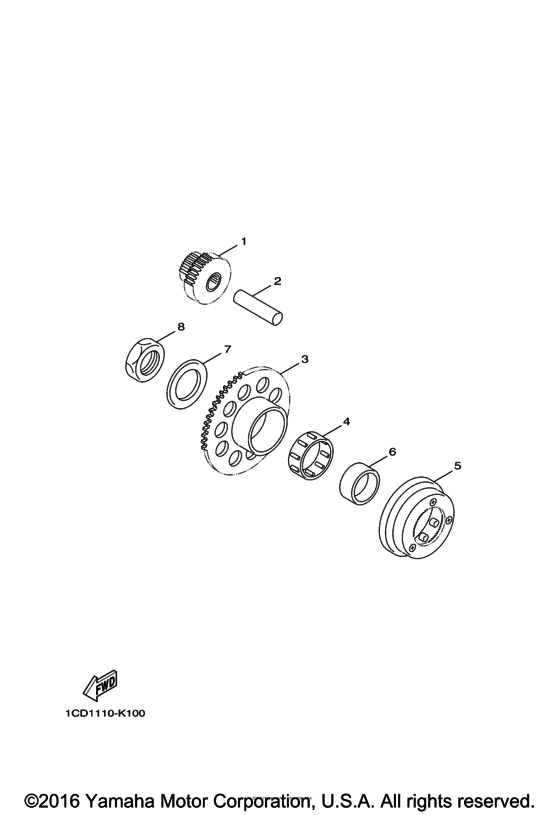 1
2
8
7
3
4
6
5

FWD

1CD1110-K100

©2016 Yamaha Motor Corporation, U.S.A. All rights reserved.