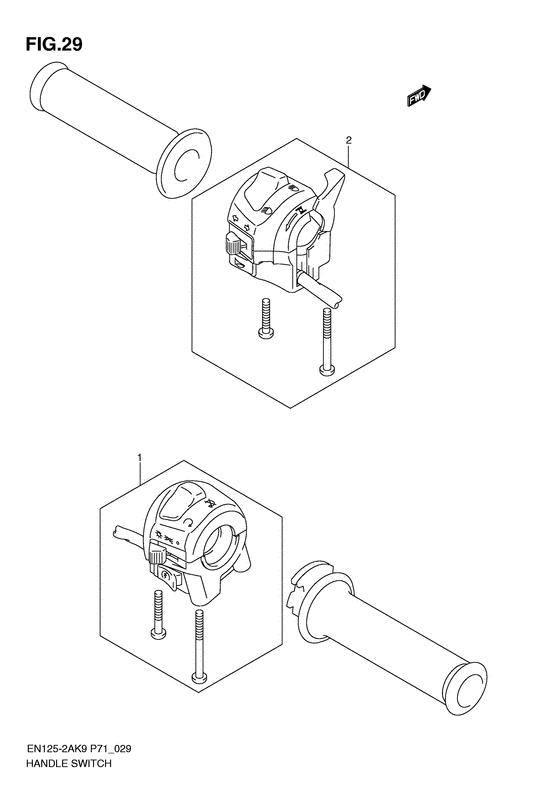 FIG.29

FWD

2

1

EN125-2AK9 P71_029
HANDLE SWITCH