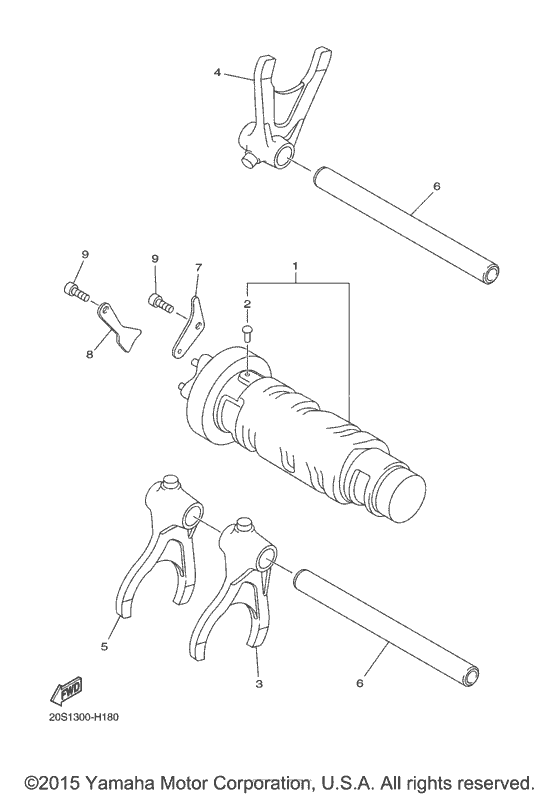 4

6

9

9

7

1

2

8

5

3

6

FWD

20S1300-H180

©2015 Yamaha Motor Corporation, U.S.A. All rights reserved.