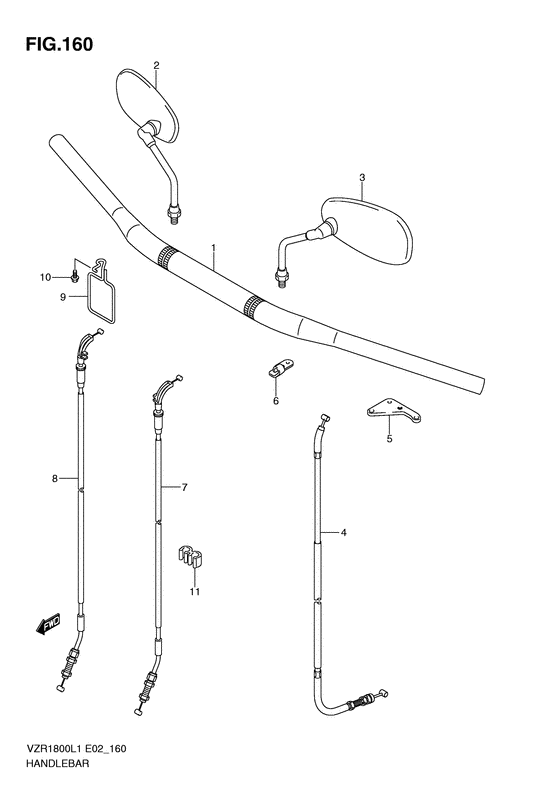 FIG.160

2

3

1

10

9

6

5

8

7

4

11

FWD

VZR1800L1 E02_160
HANDLEBAR