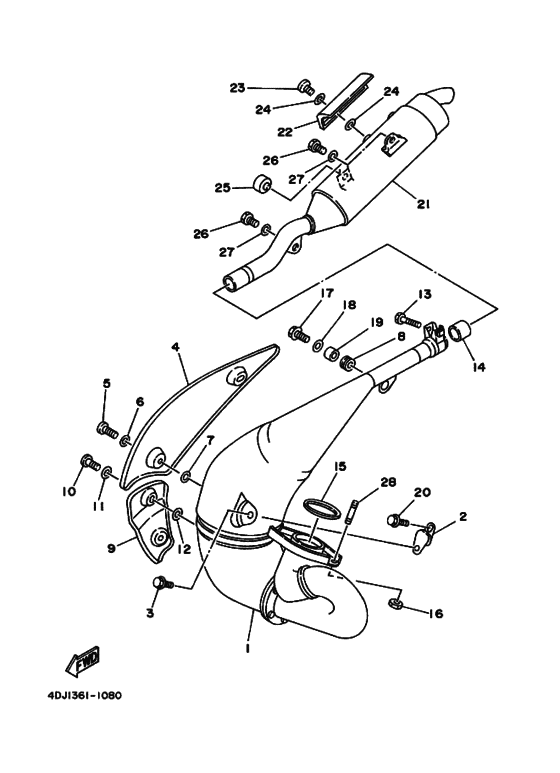 23
24
24
22
26
27
25
21
26
27
17
18
13
19
8
14
4
5
6
7
10
11
15
28
20
2
9
12
3
16
1
FWD
4DJ1361-1080