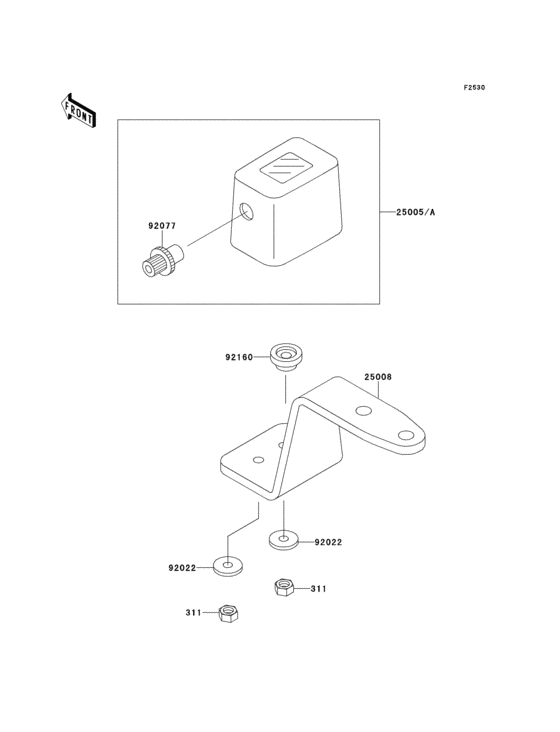 F2530

FRONT

92077

25005/A

92160

25008

92022

92022

311

311