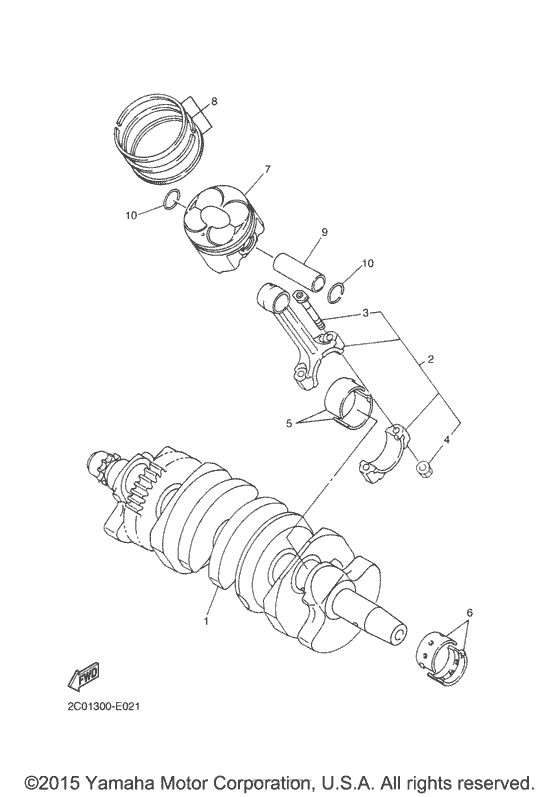 8
7
10
9
10
3
2
5
4
1
6
FWD
2C01300-E021
©2015 Yamaha Motor Corporation, U.S.A. All rights reserved.