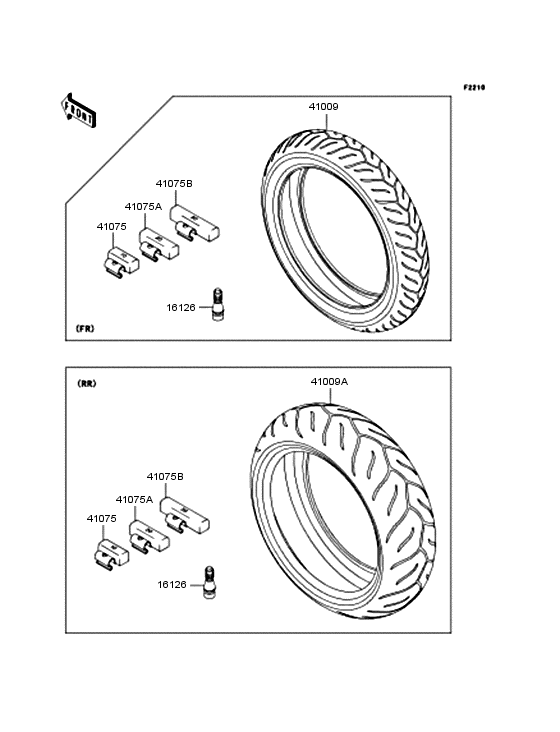 F2210

FRONT

41009

41075B

41075A

41075

16126

(FR)

(RR)

41009A

41075B

41075A

41075

16126