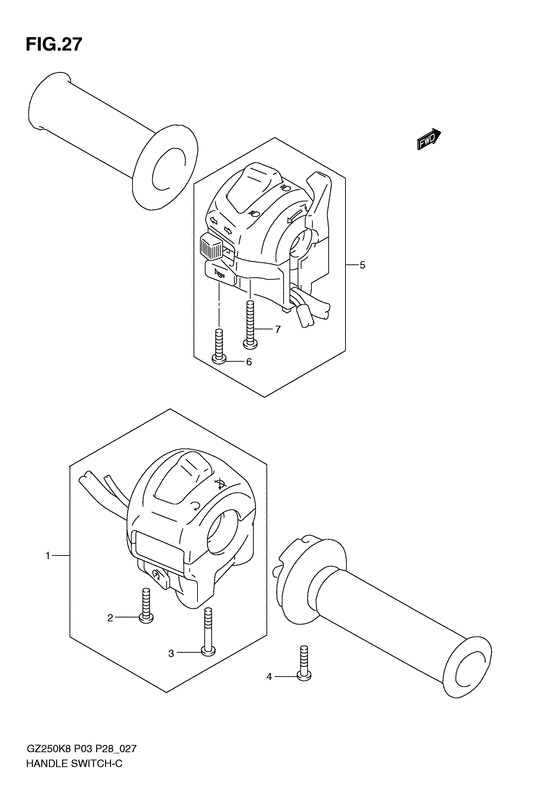 FIG.27

FWD

5

7

6

1

2

3

4

GZ250K8 P03 P28_027
HANDLE SWITCH-C