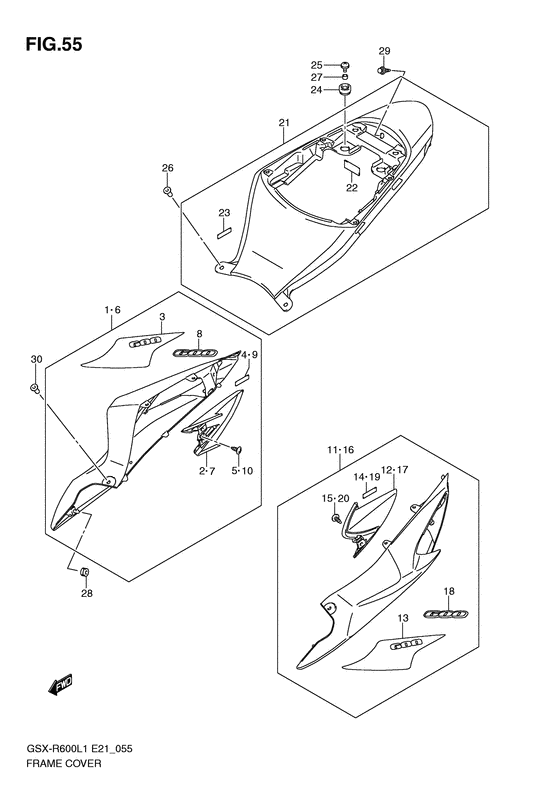 FIG.55

25
27
24
29
21
26
22
23

1·6
3
8
4·9
30
2·7
5·10
28

11·16
14·19
12·17
15·20
18
13

FWD

GSX-R600L1 E21_055
FRAME COVER