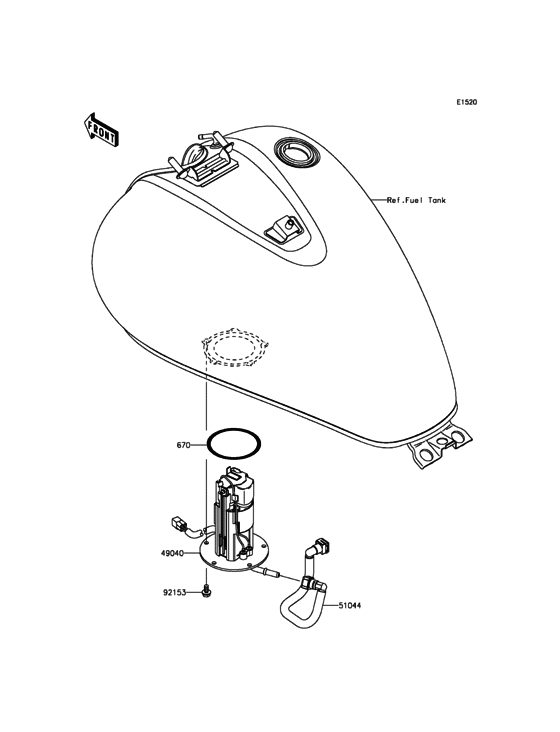 E1520

FRONT

Ref.Fuel Tank

670

49040

92153

51044