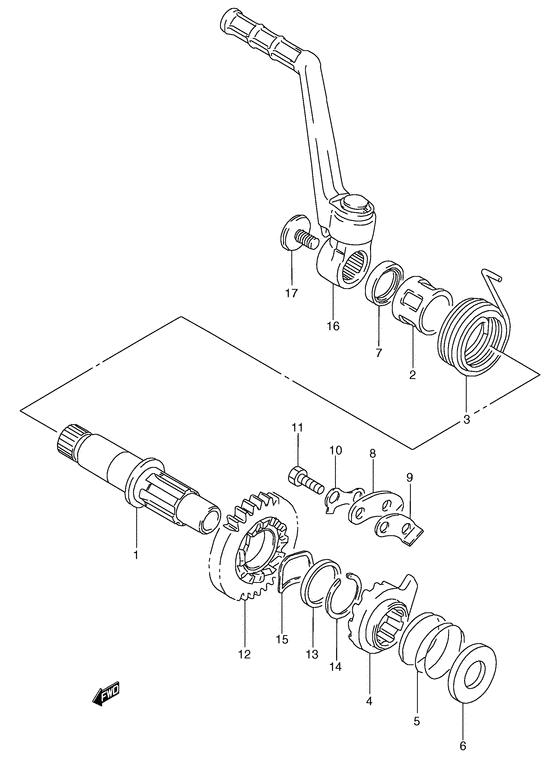 17
16
7
2
3
11
10
8
9
1
12
15
13
14
4
5
6
FWD